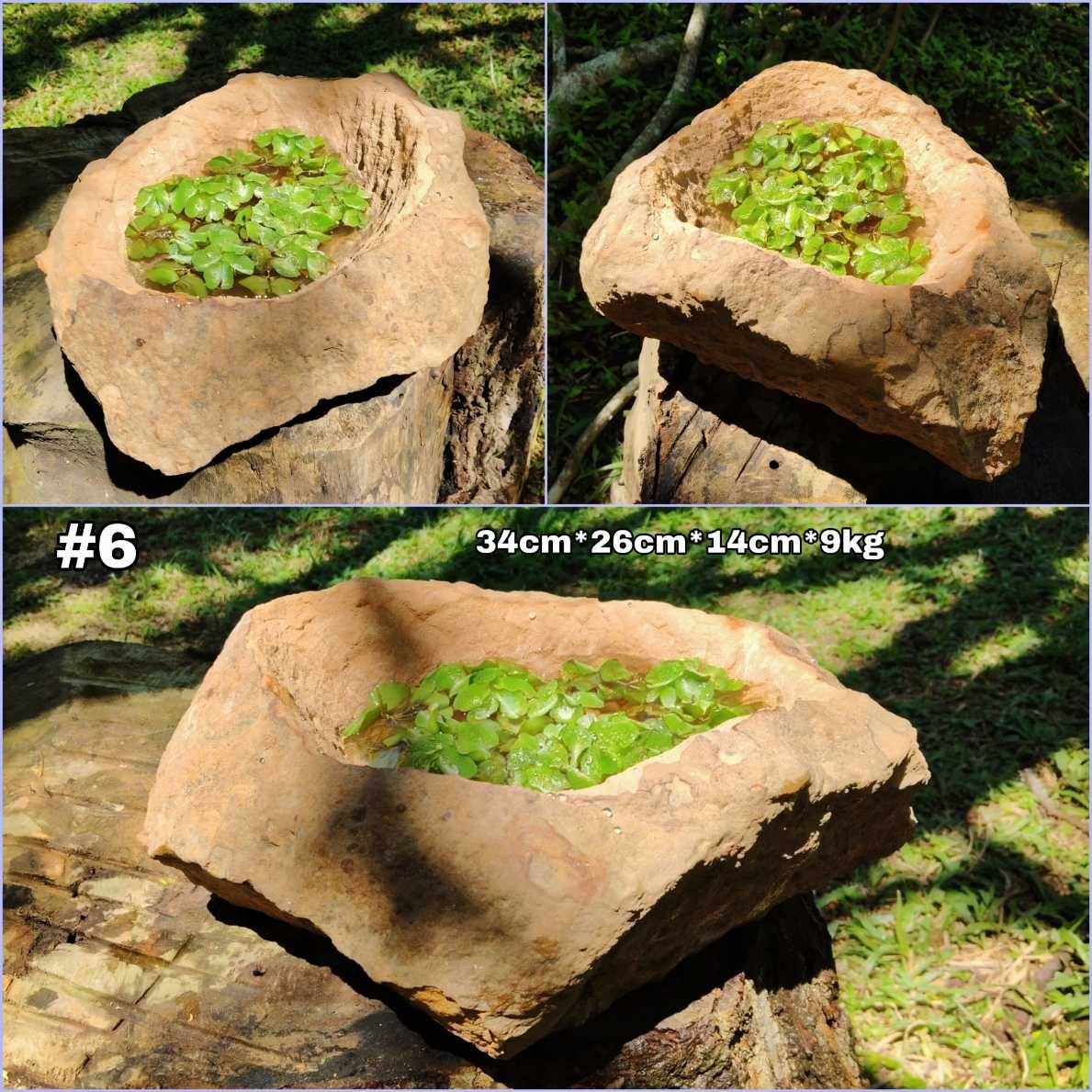 #6

34cm*26cm*14cm*9kg